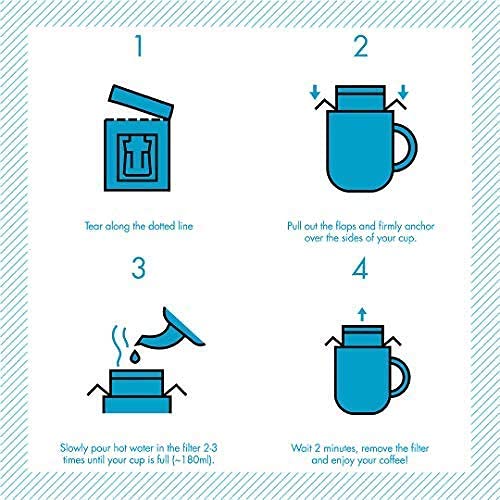 1

Tear along the dotted line

2

Pull out the flaps and firmly anchor over the sides of your cup.

3

Slowly pour hot water in the filter 2-3 times until your cup is full (~180ml).

4

Wait 2 minutes, remove the filter and enjoy your coffee!