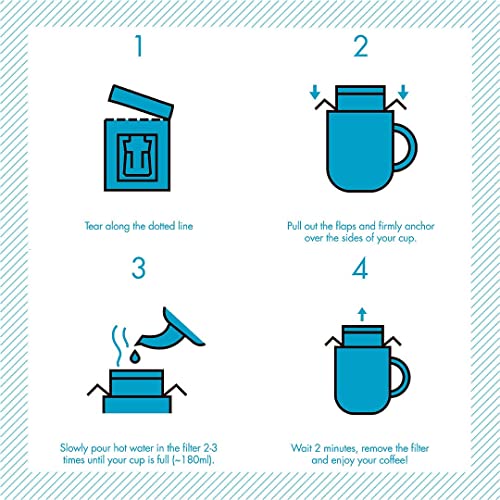 1

Tear along the dotted line

2

Pull out the flaps and firmly anchor over the sides of your cup.

3

Slowly pour hot water in the filter 2-3 times until your cup is full (~180ml).

4

Wait 2 minutes, remove the filter and enjoy your coffee!