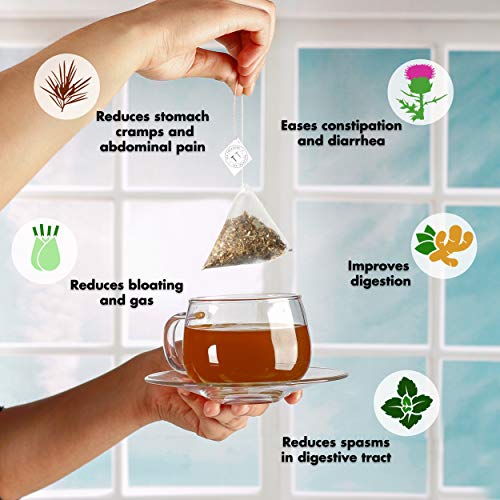 Reduces stomach cramps and abdominal pain

Eases constipation and diarrhea

TT

Reduces bloating and gas

Improves digestion

Reduces spasms in digestive tract