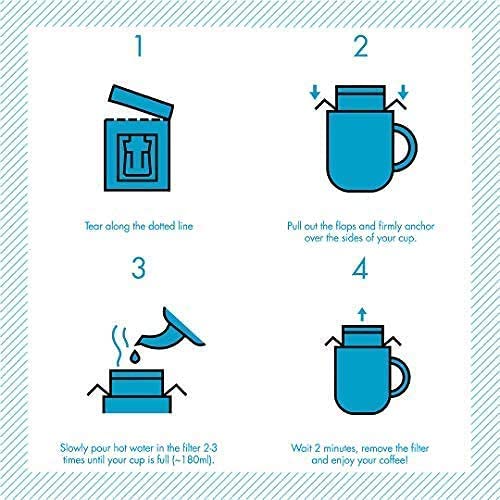 1

Tear along the dotted line

2

Pull out the flaps and firmly anchor over the sides of your cup.

3

Slowly pour hot water in the filter 2-3 times until your cup is full (~180ml).

4

Wait 2 minutes, remove the filter and enjoy your coffee!