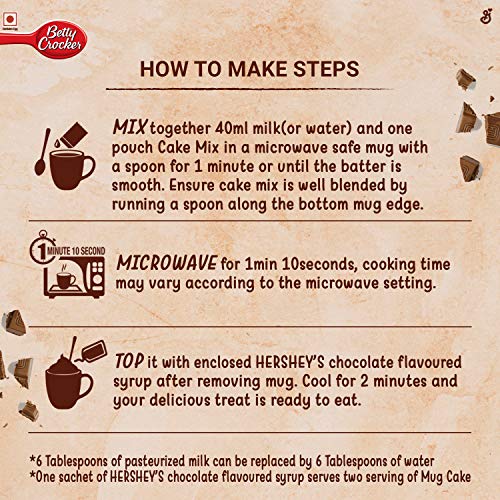 Betty Crocker

HOW TO MAKE STEPS

MIX together 40ml milk(or water) and one pouch Cake Mix in a microwave safe mug with a spoon for 1 minute or until the batter is smooth. Ensure cake mix is well blended by running a spoon along the bottom mug edge.

1 MINUTE 10 SECOND

MICROWAVE for 1min 10seconds, cooking time may vary according to the microwave setting.

TOP it with enclosed HERSHEY'S chocolate flavoured syrup after removing mug. Cool for 2 minutes and your delicious treat is ready to eat.

*6 Tablespoons of pasteurized milk can be replaced by 6 Tablespoons of water
*One sachet of HERSHEY'S chocolate flavoured syrup serves two serving of Mug Cake