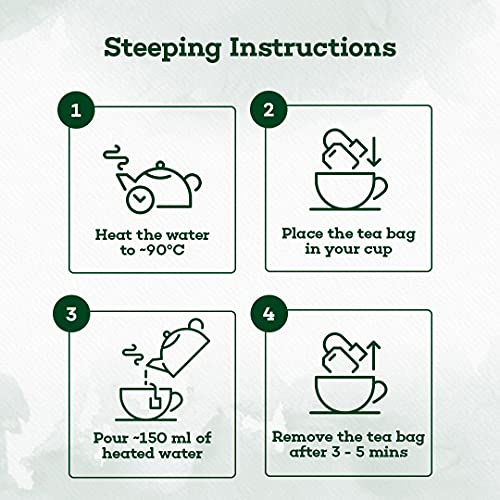 Steeping Instructions

1

Heat the water to ~90°C

2

Place the tea bag in your cup

3

Pour ~150 ml of heated water

4

Remove the tea bag after 3 - 5 mins