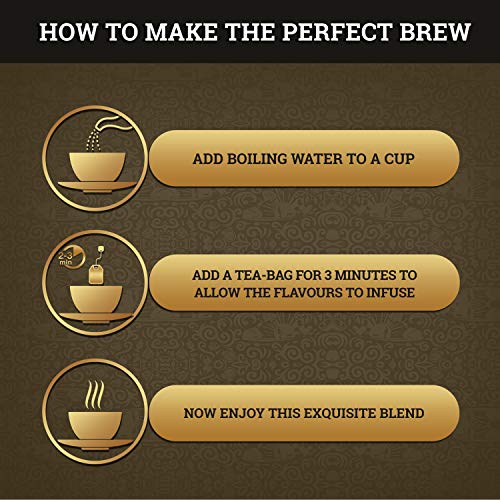 HOW TO MAKE THE PERFECT BREW

ADD BOILING WATER TO A CUP

2-3 min

ADD A TEA-BAG FOR 3 MINUTES TO ALLOW THE FLAVOURS TO INFUSE

NOW ENJOY THIS EXQUISITE BLEND