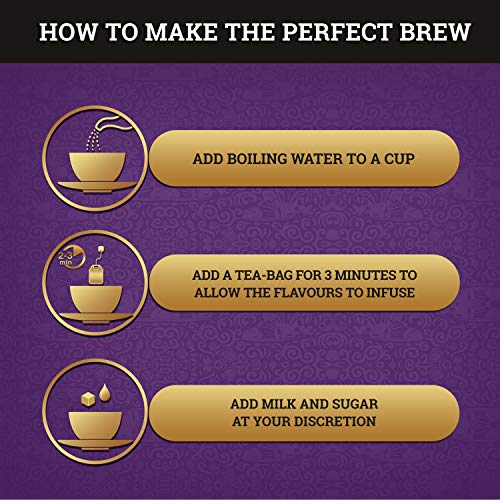 HOW TO MAKE THE PERFECT BREW

ADD BOILING WATER TO A CUP

2-3 min

ADD A TEA-BAG FOR 3 MINUTES TO ALLOW THE FLAVOURS TO INFUSE

ADD MILK AND SUGAR AT YOUR DISCRETION