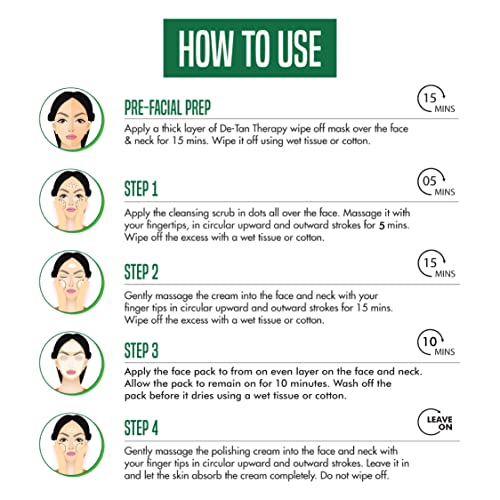 HOW TO USE

PRE-FACIAL PREP

15 MINS

Apply a thick layer of De-Tan Therapy wipe off mask over the face & neck for 15 mins. Wipe it off using wet tissue or cotton.

STEP 1

05 MINS

Apply the cleansing scrub in dots all over the face. Massage it with your fingertips, in circular upward and outward strokes for 5 mins. Wipe off the excess with a wet tissue or cotton.

STEP 2

15 MINS

Gently massage the cream into the face and neck with your finger tips in circular upward and outward strokes for 15 mins. Wipe off the excess with a wet tissue or cotton.

STEP 3

10 MINS

Apply the face pack to from on even layer on the face and neck. Allow the pack to remain on for 10 minutes. Wash off the pack before it dries using a wet tissue or cotton.

STEP 4

LEAVE ON

Gently massage the polishing cream into the face and neck with your finger tips in circular upward and outward strokes. Leave it in and let the skin absorb the cream completely. Do not wipe off.