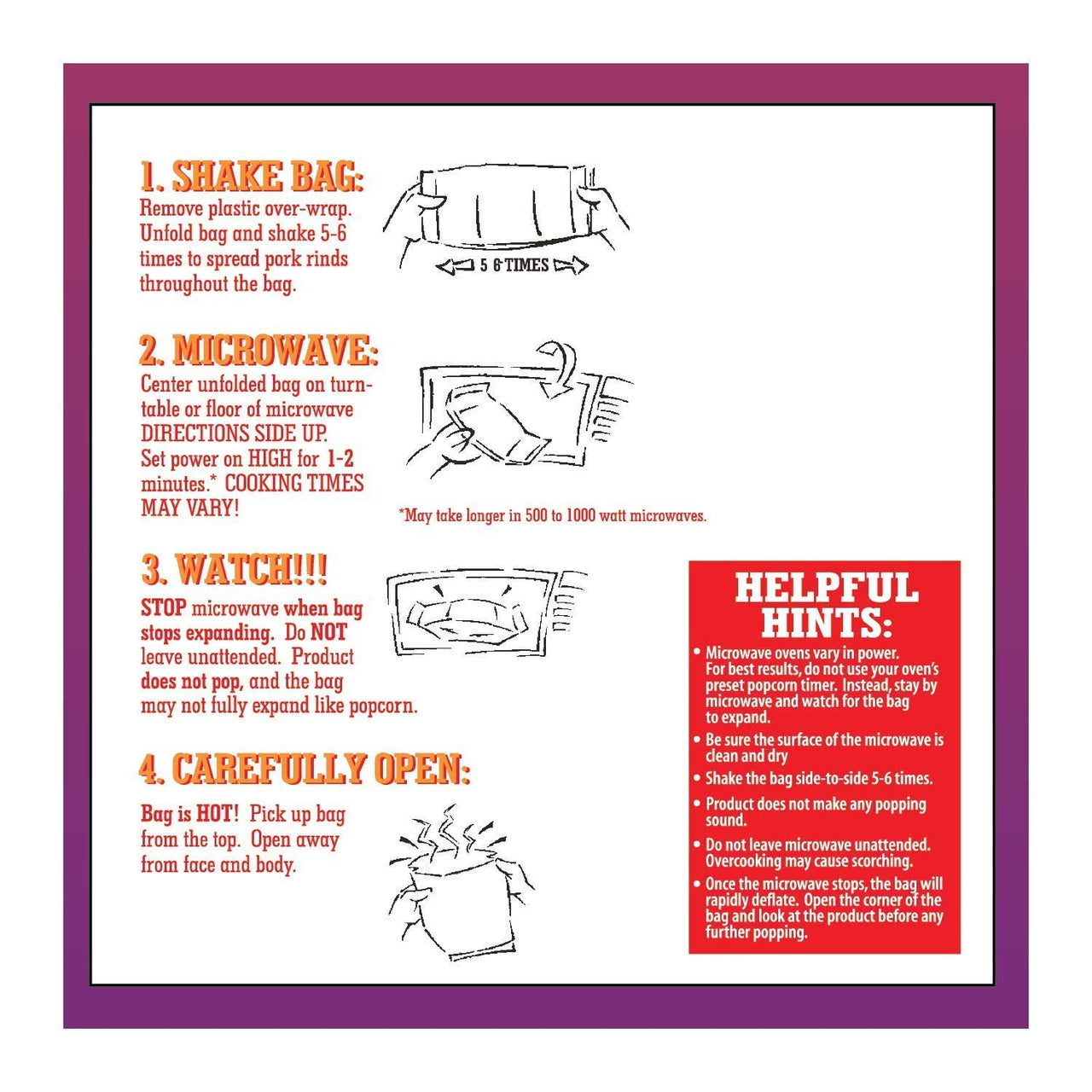 1. SHAKE BAG:
Remove plastic over-wrap. Unfold bag and shake 5-6 times to spread pork rinds throughout the bag.

5 6 TIMES

2. MICROWAVE:
Center unfolded bag on turntable or floor of microwave DIRECTIONS SIDE UP. Set power on HIGH for 1-2 minutes.* COOKING TIMES MAY VARY!

*May take longer in 500 to 1000 watt microwaves.

3. WATCH!!!
STOP microwave when bag stops expanding. Do NOT leave unattended. Product does not pop, and the bag may not fully expand like popcorn.

4. CAREFULLY OPEN:
Bag is HOT! Pick up bag from the top. Open away from face and body.

HELPFUL HINTS:
• Microwave ovens vary in power. For best results, do not use your oven's preset popcorn timer. Instead, stay by microwave and watch for the bag to expand.
• Be sure the surface of the microwave is clean and dry
• Shake the bag side-to-side 5-6 times.
• Product does not make any popping sound.
• Do not leave microwave unattended. Overcooking may cause scorching.
• Once the microwave stops, the bag will rapidly deflate. Open the corner of the bag and look at the product before any further popping.