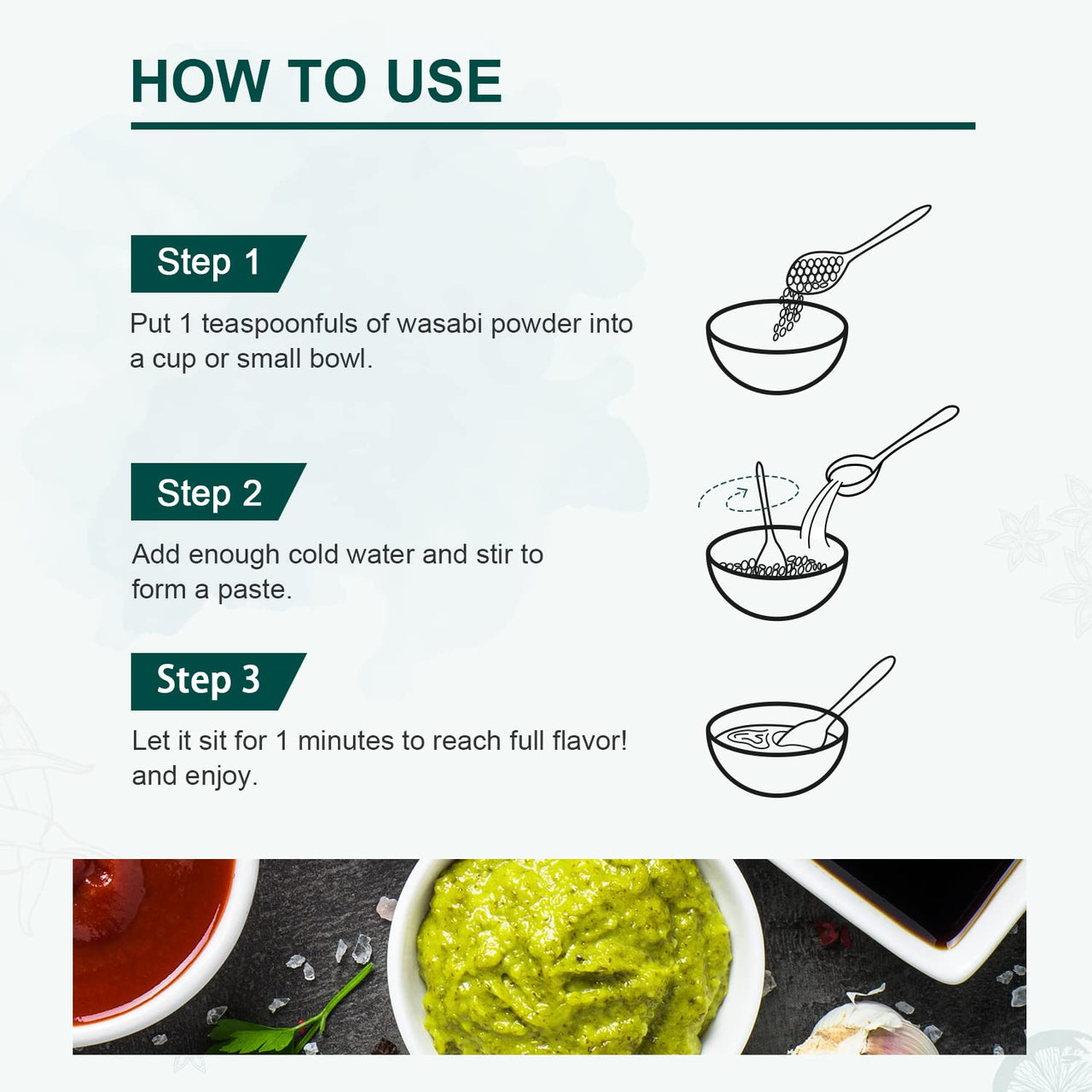 HOW TO USE

Step 1

Put 1 teaspoonfuls of wasabi powder into a cup or small bowl.

Step 2

Add enough cold water and stir to form a paste.

Step 3

Let it sit for 1 minutes to reach full flavor! and enjoy.