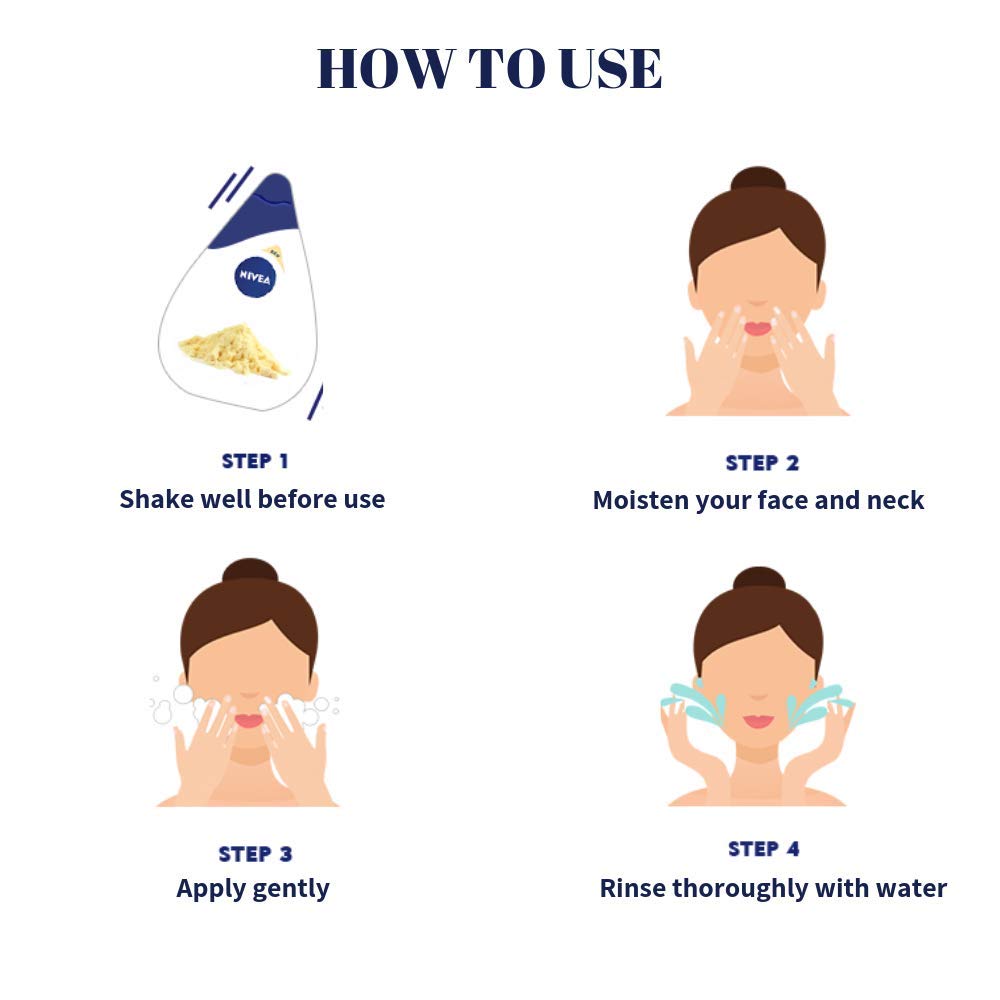 HOW TO USE

NIVEA

STEP 1
Shake well before use

STEP 2
Moisten your face and neck

STEP 3
Apply gently

STEP 4
Rinse thoroughly with water